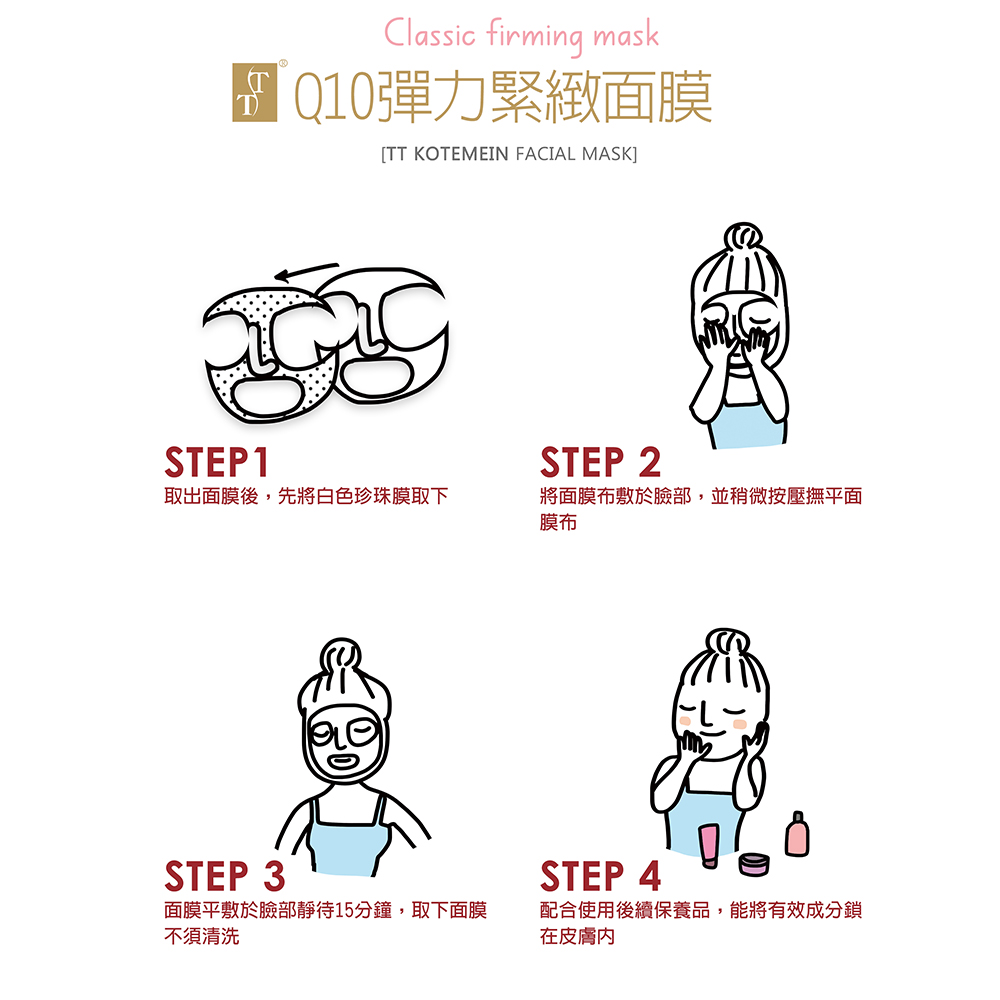 Classic firming mask

TT Q10彈力緊緻面膜

[TT KOTEMEIN FACIAL MASK]

STEP1
取出面膜後，先將白色珍珠膜取下

STEP 2
將面膜布敷於臉部，並稍微按壓撫平面膜布

STEP 3
面膜平敷於臉部靜待15分鐘，取下面膜不須清洗

STEP 4
配合使用後續保養品，能將有效成分鎖在皮膚內