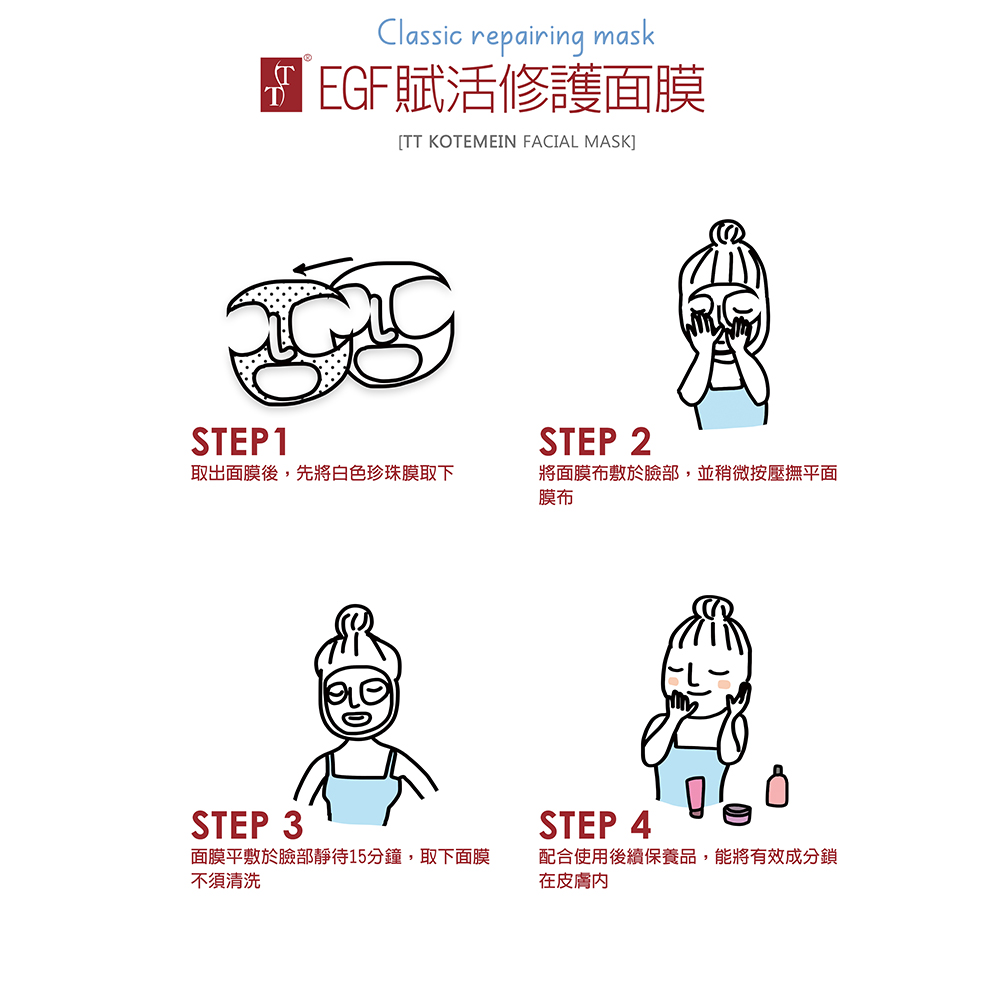 Classic repairing mask

TT EGF賦活修護面膜

[TT KOTEMEIN FACIAL MASK]

STEP1
取出面膜後，先將白色珍珠膜取下

STEP 2
將面膜布敷於臉部，並稍微按壓撫平面膜布

STEP 3
面膜平敷於臉部靜待15分鐘，取下面膜不須清洗

STEP 4
配合使用後續保養品，能將有效成分鎖在皮膚內