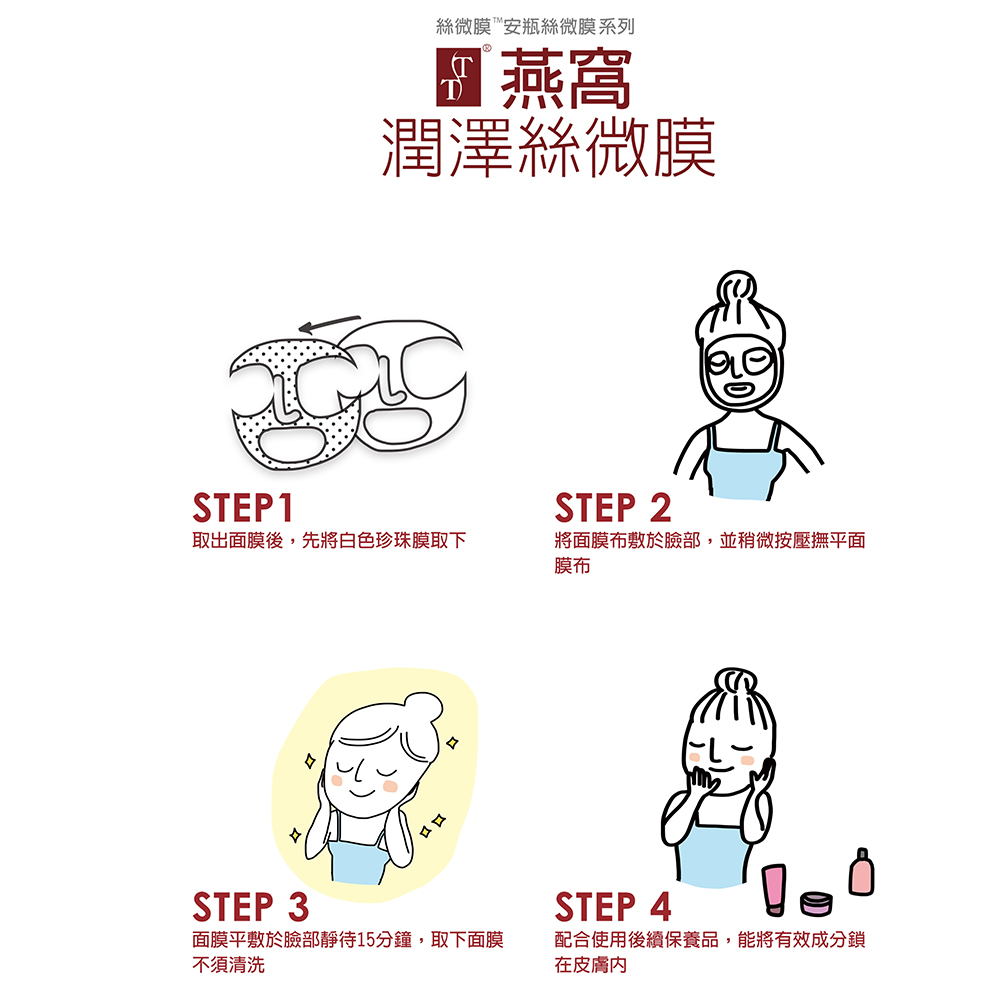 絲微膜™安瓶絲微膜系列

TT® 燕窩
潤澤絲微膜

STEP1
取出面膜後，先將白色珍珠膜取下

STEP 2
將面膜布敷於臉部，並稍微按壓撫平面膜布

STEP 3
面膜平敷於臉部靜待15分鐘，取下面膜不須清洗

STEP 4
配合使用後續保養品，能將有效成分鎖在皮膚內